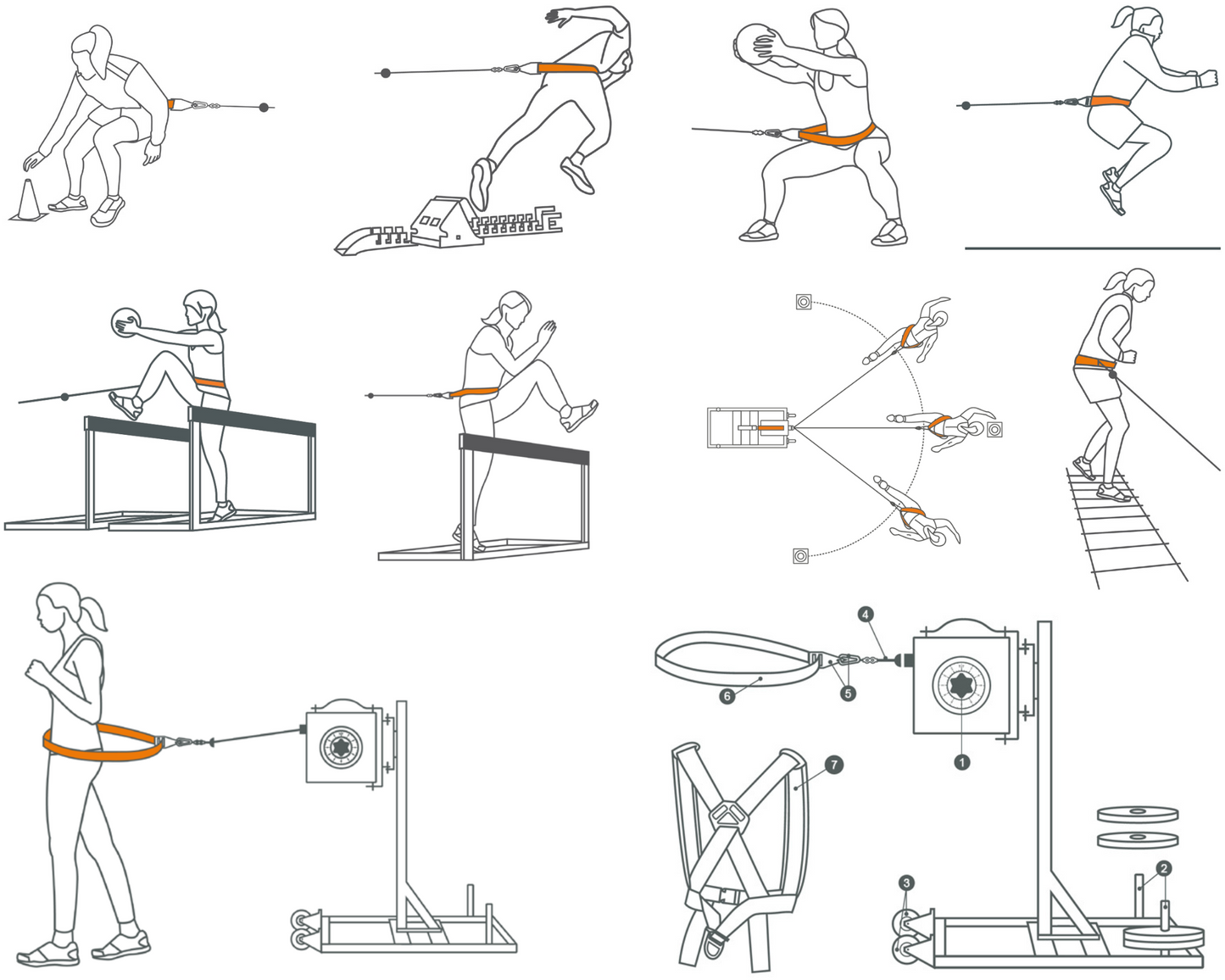 4
6
5
1
7
3
2